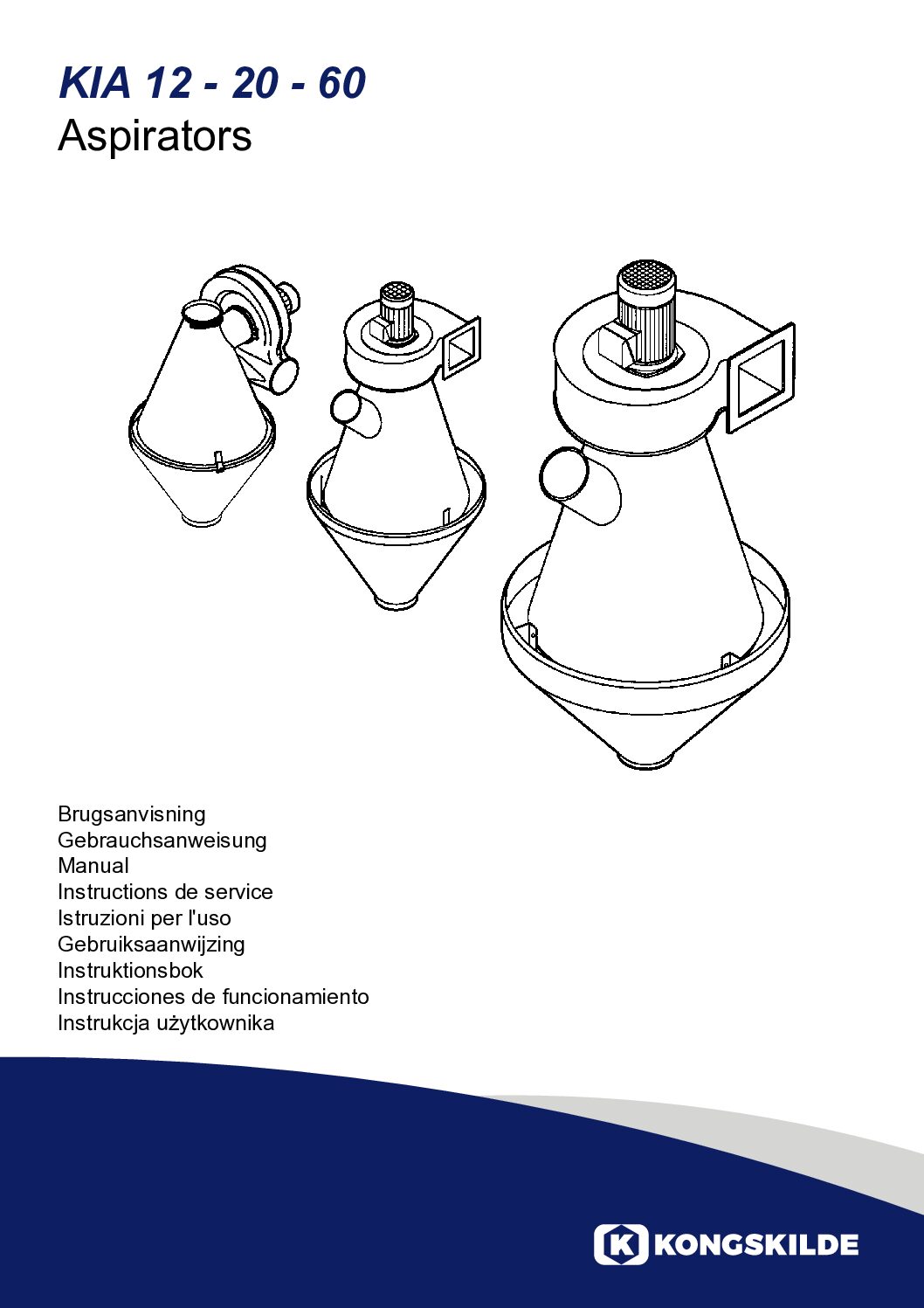 KIA 12 - 20 - 60
Aspirators

Brugsanvisning
Gebrauchsanweisung
Manual
Instructions de service
Istruzioni per l'uso
Gebruiksaanwijzing
Instruktionsbok
Instrucciones de funcionamiento
Instrukcja użytkownika

K KONGSKILDE