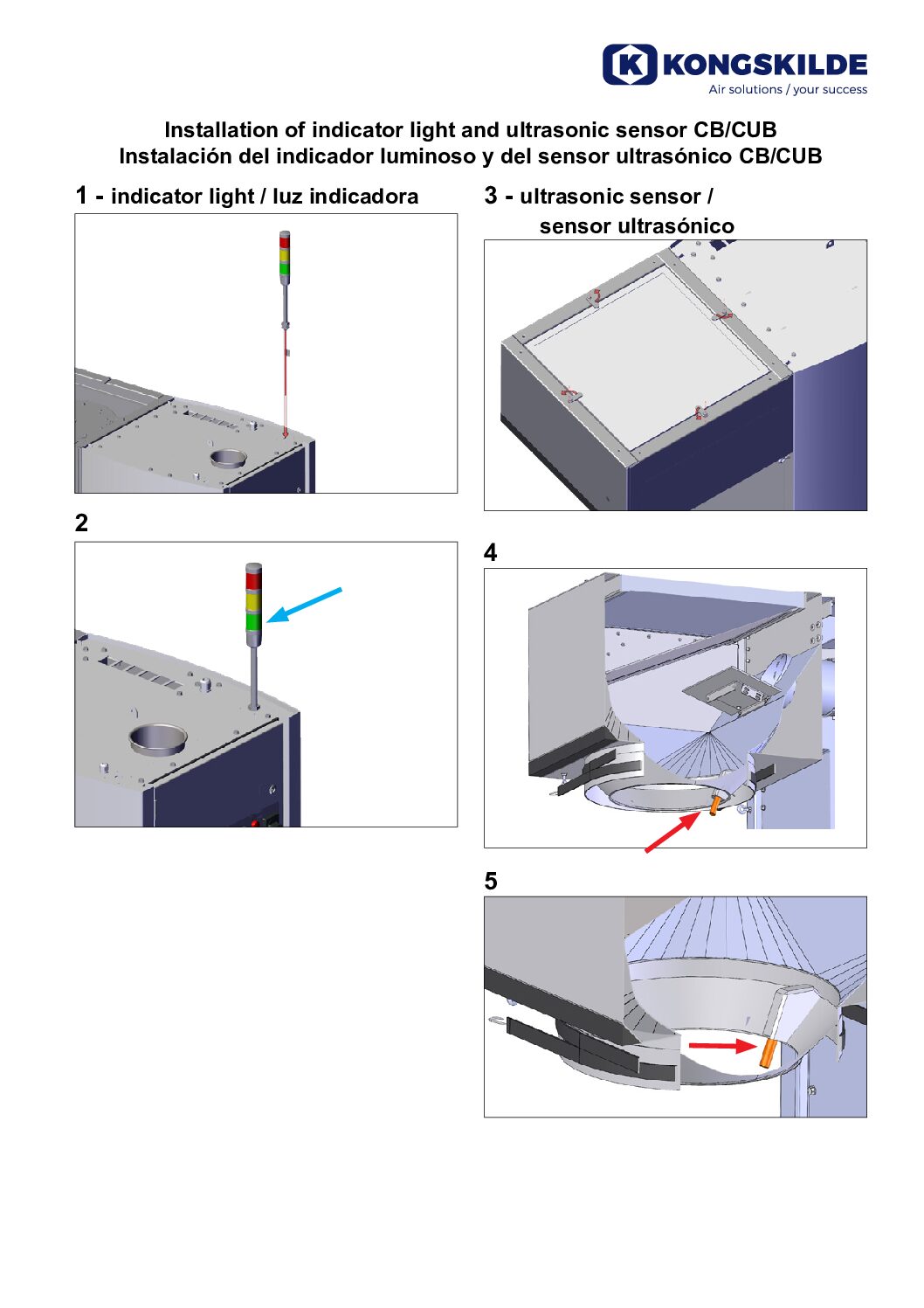 KONGSKILDE
Air solutions / your success

Installation of indicator light and ultrasonic sensor CB/CUB
Instalación del indicador luminoso y del sensor ultrasónico CB/CUB

1 - indicator light / luz indicadora

2

3 - ultrasonic sensor / sensor ultrasónico

4

5