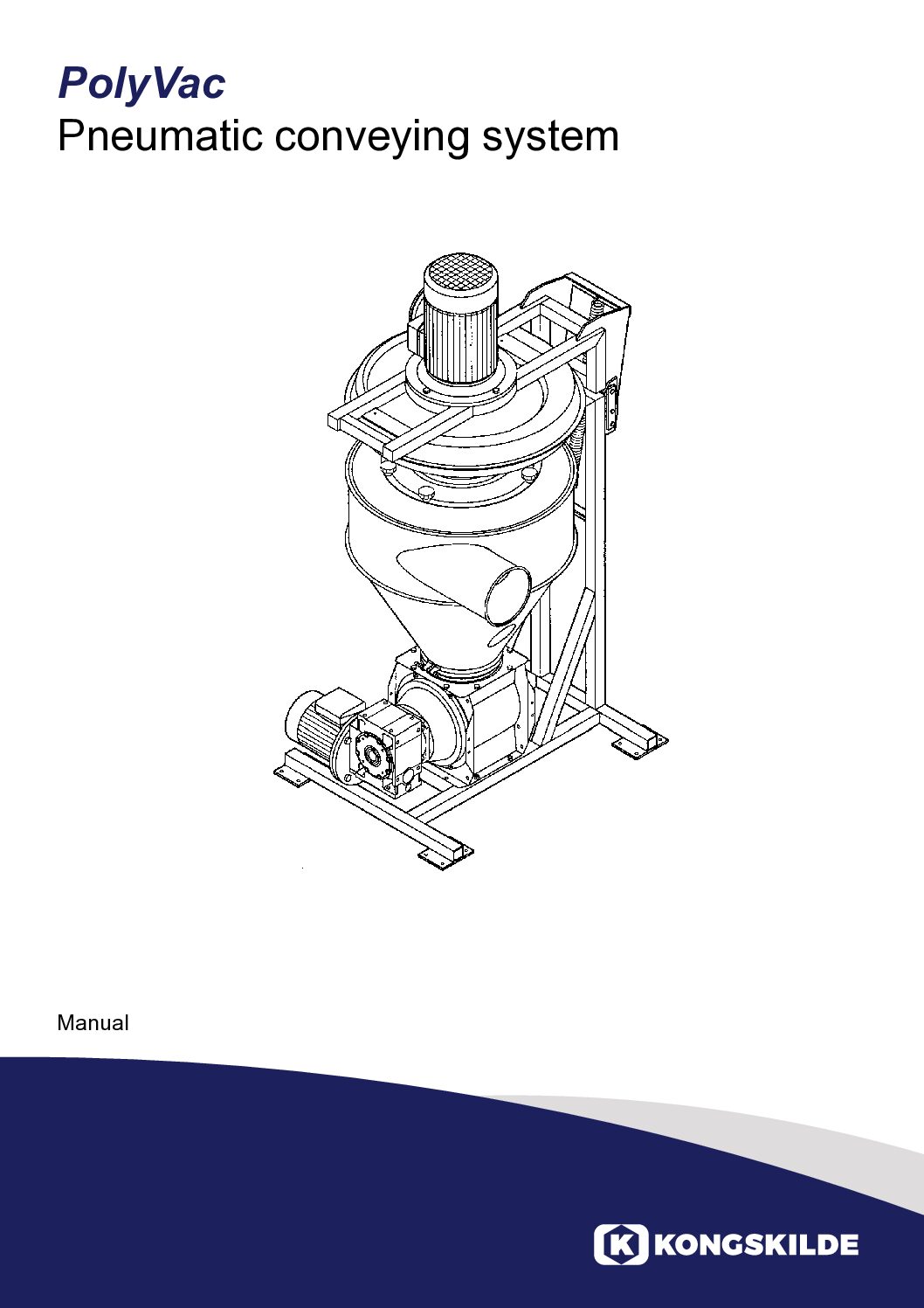 PolyVac
Pneumatic conveying system

Manual

K KONGSKILDE