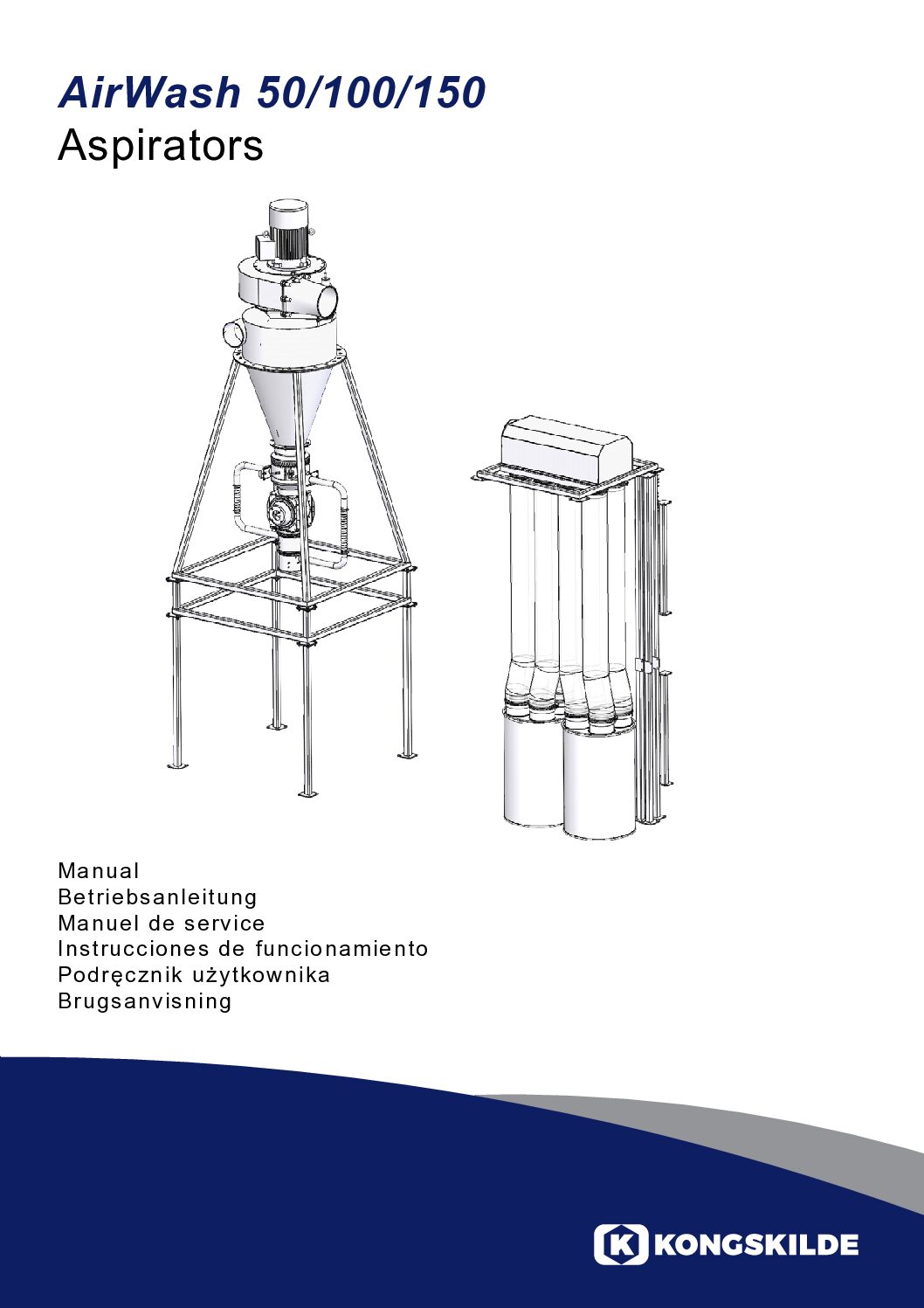 AirWash 50/100/150
Aspirators

Manual
Betriebsanleitung
Manuel de service
Instrucciones de funcionamiento
Podręcznik użytkownika
Brugsanvisning

K KONGSKILDE