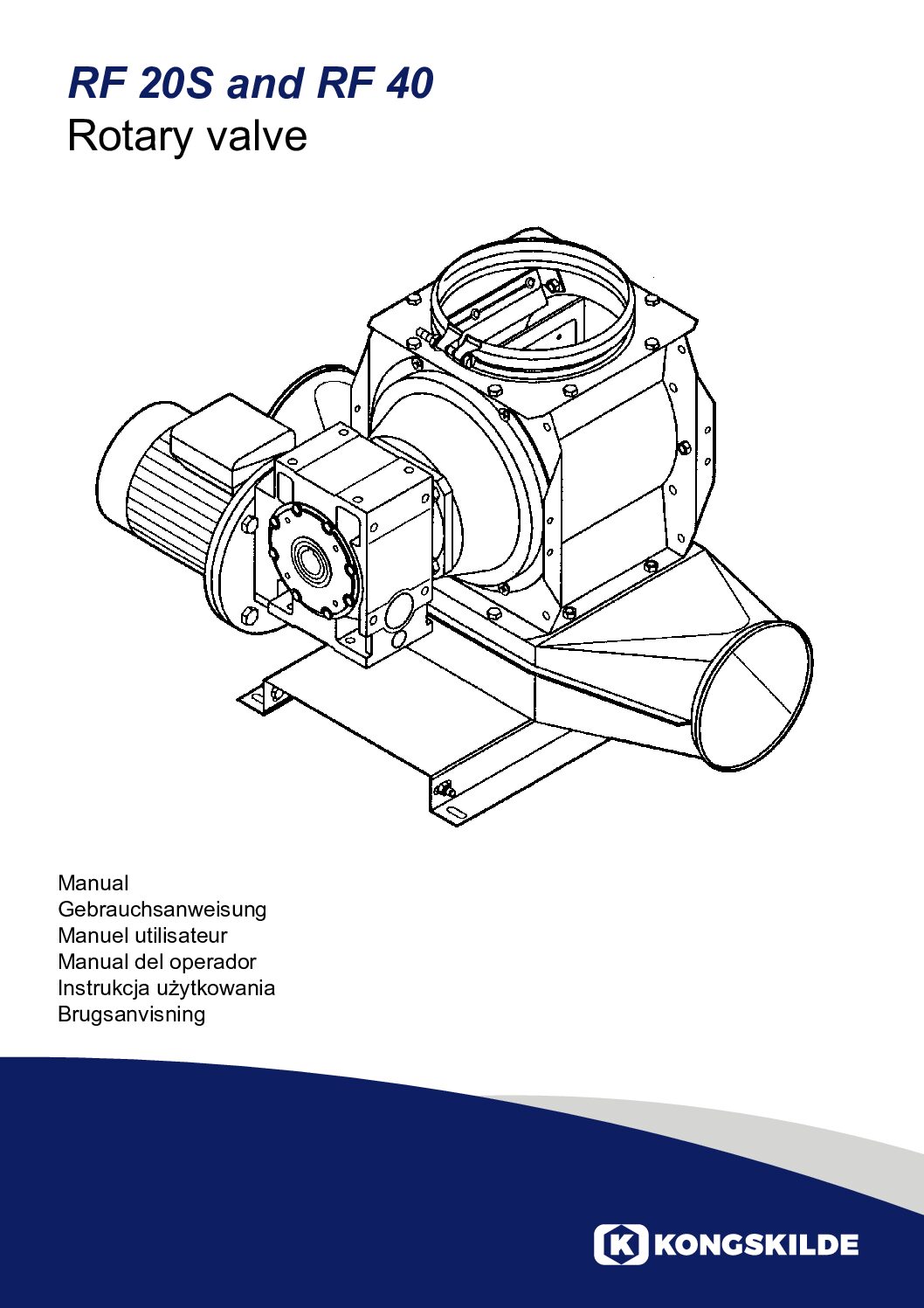 RF 20S and RF 40
Rotary valve

Manual
Gebrauchsanweisung
Manuel utilisateur
Manual del operador
Instrukcja użytkowania
Brugsanvisning

K KONGSKILDE