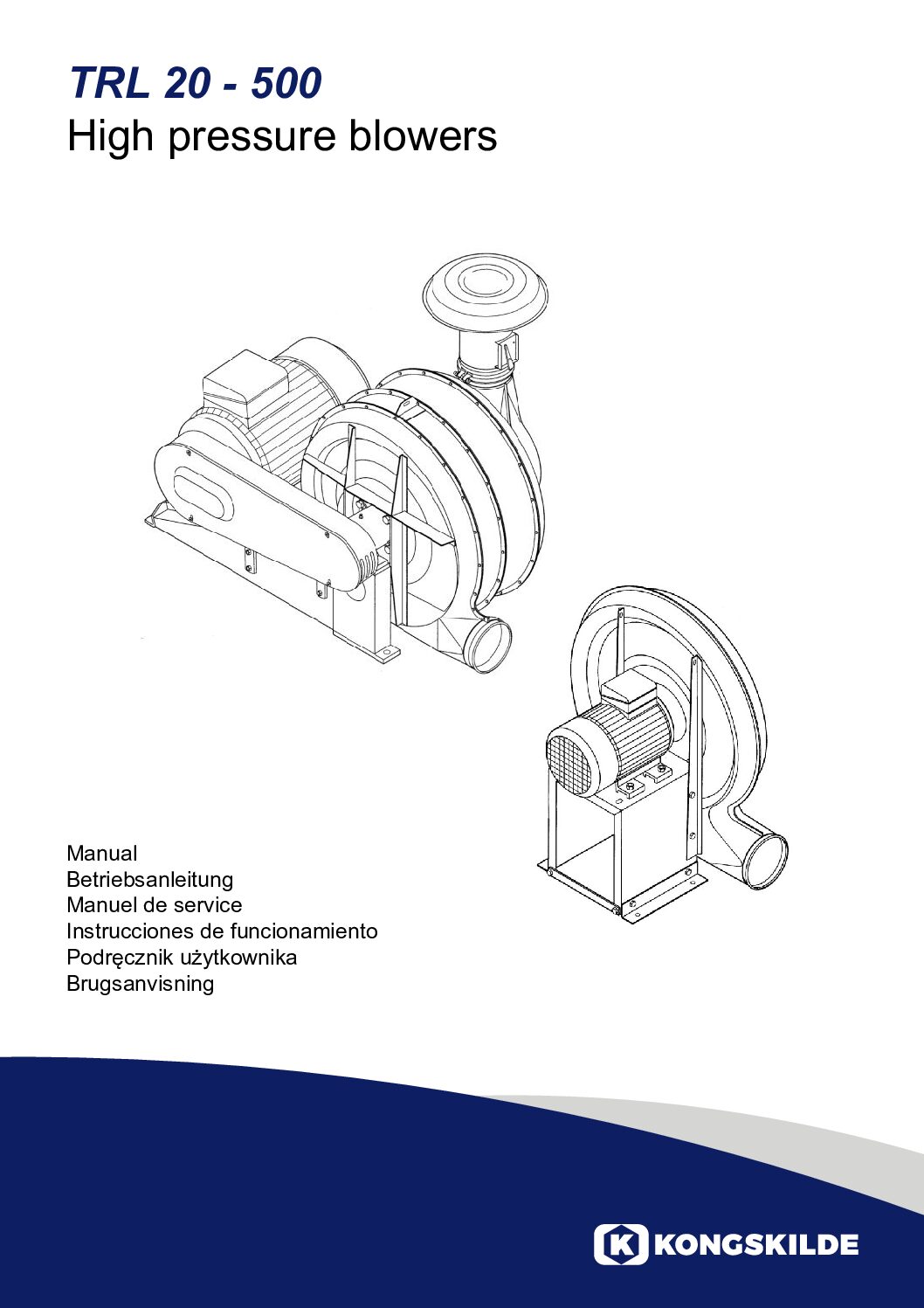 TRL 20 - 500
High pressure blowers

Manual
Betriebsanleitung
Manuel de service
Instrucciones de funcionamiento
Podręcznik użytkownika
Brugsanvisning

K KONGSKILDE