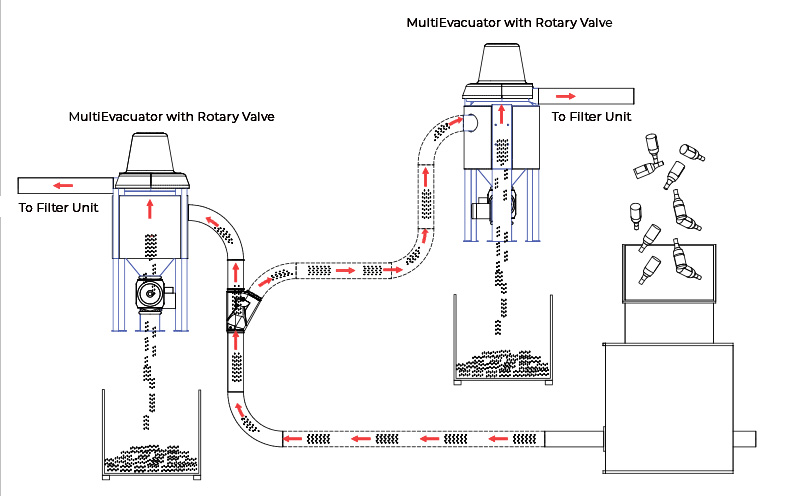 MultiEvacuator with Rotary Valve

MultiEvacuator with Rotary Valve

To Filter Unit

To Filter Unit