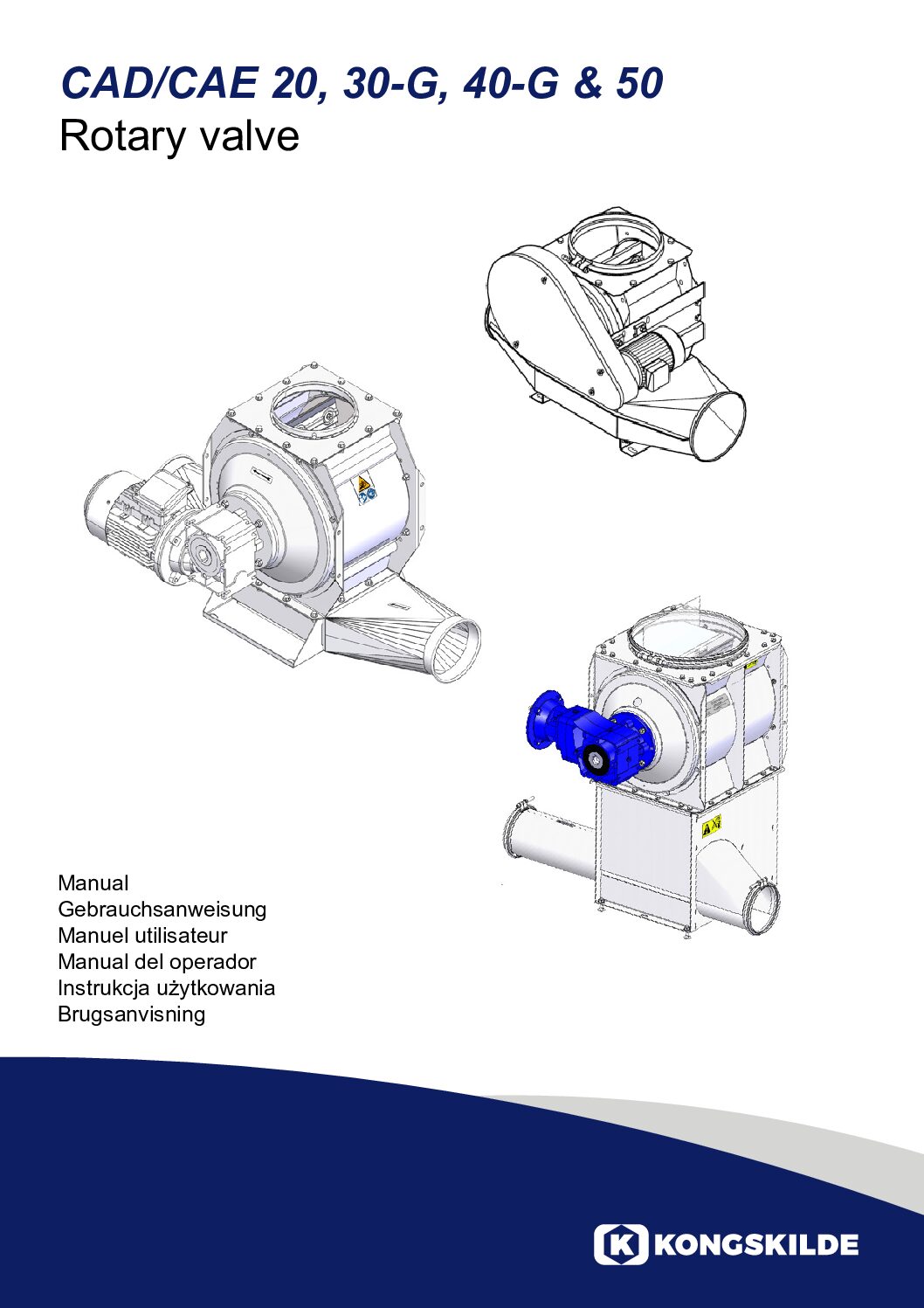 CAD/CAE 20, 30-G, 40-G & 50
Rotary valve

Manual
Gebrauchsanweisung
Manuel utilisateur
Manual del operador
Instrukcja użytkowania
Brugsanvisning

K KONGSKILDE